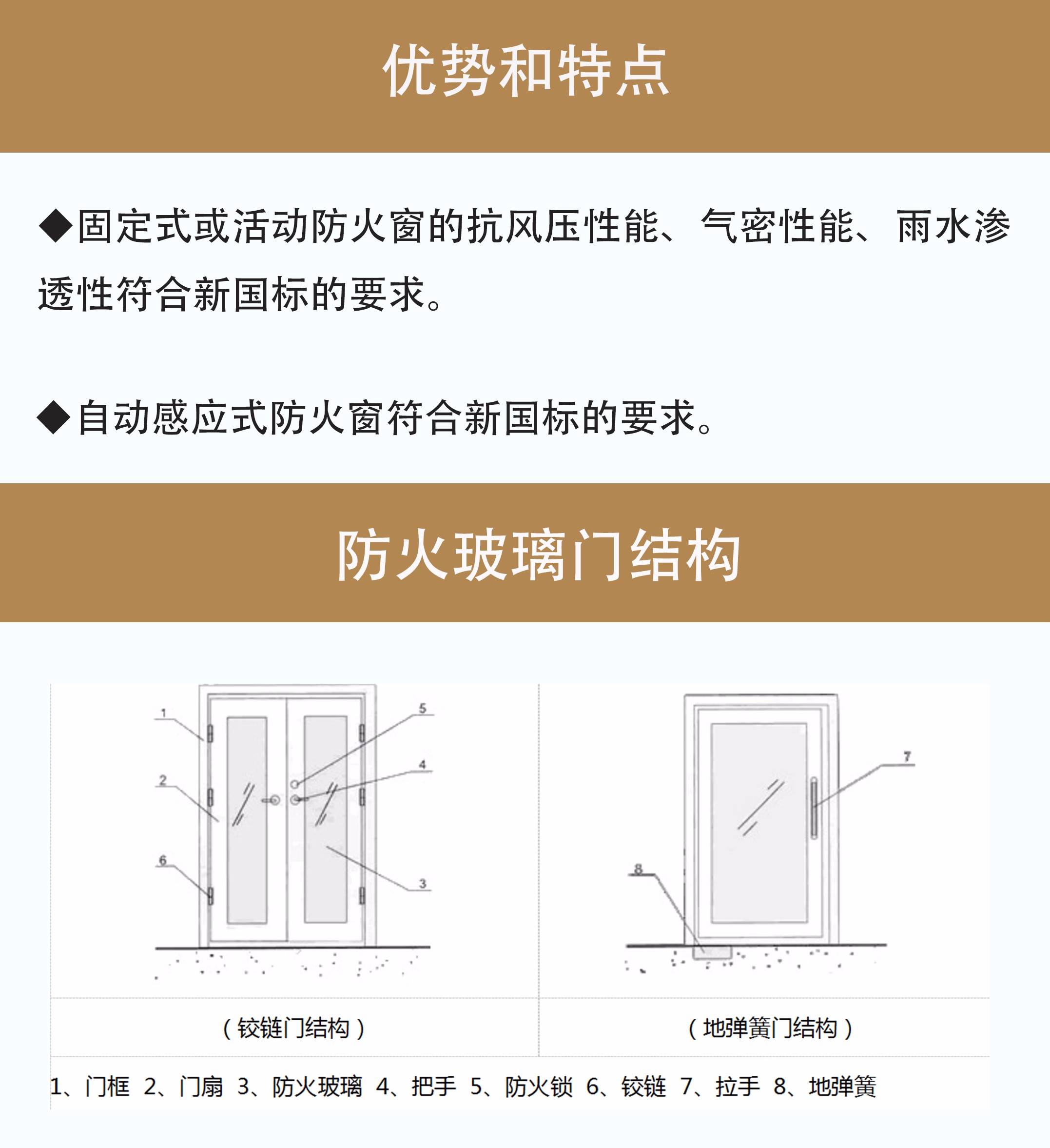 优势和特点

◆固定式或活动防火窗的抗风压性能、气密性能、雨水渗透性符合新国标的要求。

◆自动感应式防火窗符合新国标的要求。

防火玻璃门结构

1
2
6
5
4
3

7
8

（铰链门结构）

（地弹簧门结构）

1、门框 2、门扇 3、防火玻璃 4、把手 5、防火锁 6、铰链 7、拉手 8、地弹簧